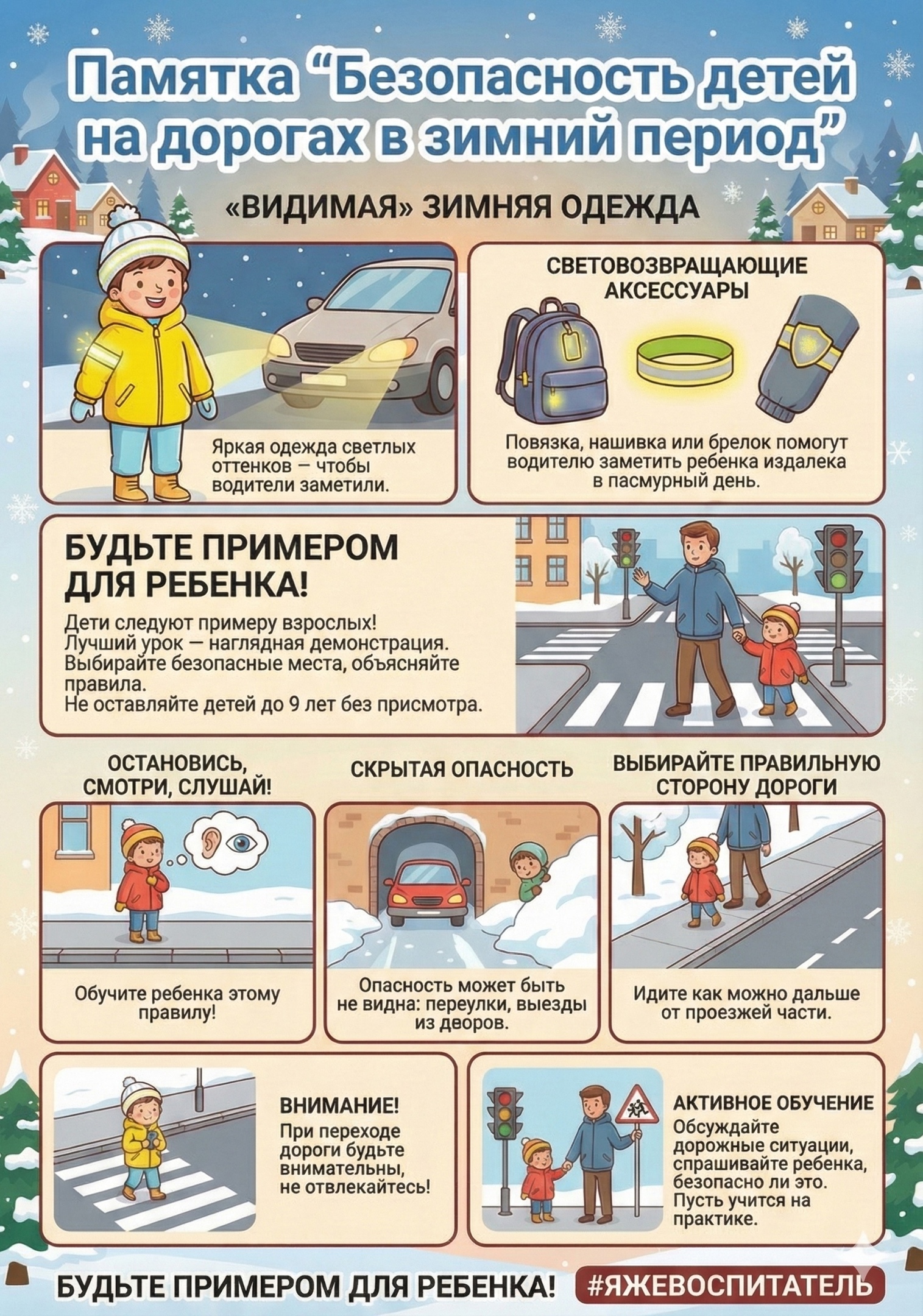 Памятка “Безопасность детей на дорогах в зимний период”

«ВИДИМАЯ» ЗИМНЯЯ ОДЕЖДА

Яркая одежда светлых оттенков — чтобы водители заметили.

СВЕТОВОЗВРАЩАЮЩИЕ АКСЕССУАРЫ

Повязка, нашивка или брелок помогут водителю заметить ребенка издалека в пасмурный день.

БУДЬТЕ ПРИМЕРОМ ДЛЯ РЕБЕНКА!

Дети следуют примеру взрослых! Лучший урок — наглядная демонстрация. Выбирайте безопасные места, объясняйте правила.
Не оставляйте детей до 9 лет без присмотра.

ОСТАНОВИСЬ, СМОТРИ, СЛУШАЙ!

Обучите ребенка этому правилу!

СКРЫТАЯ ОПАСНОСТЬ

Опасность может быть не видна: переулки, выезды из дворов.

ВЫБИРАЙТЕ ПРАВИЛЬНУЮ СТОРОНУ ДОРОГИ

Идите как можно дальше от проезжей части.

ВНИМАНИЕ!
При переходе дороги будьте внимательны, не отвлекайтесь!

АКТИВНОЕ ОБУЧЕНИЕ
Обсуждайте дорожные ситуации, спрашивайте ребенка, безопасно ли это. Пусть учится на практике.

БУДЬТЕ ПРИМЕРОМ ДЛЯ РЕБЕНКА! #ЯЖЕВОСПИТАТЕЛЬ