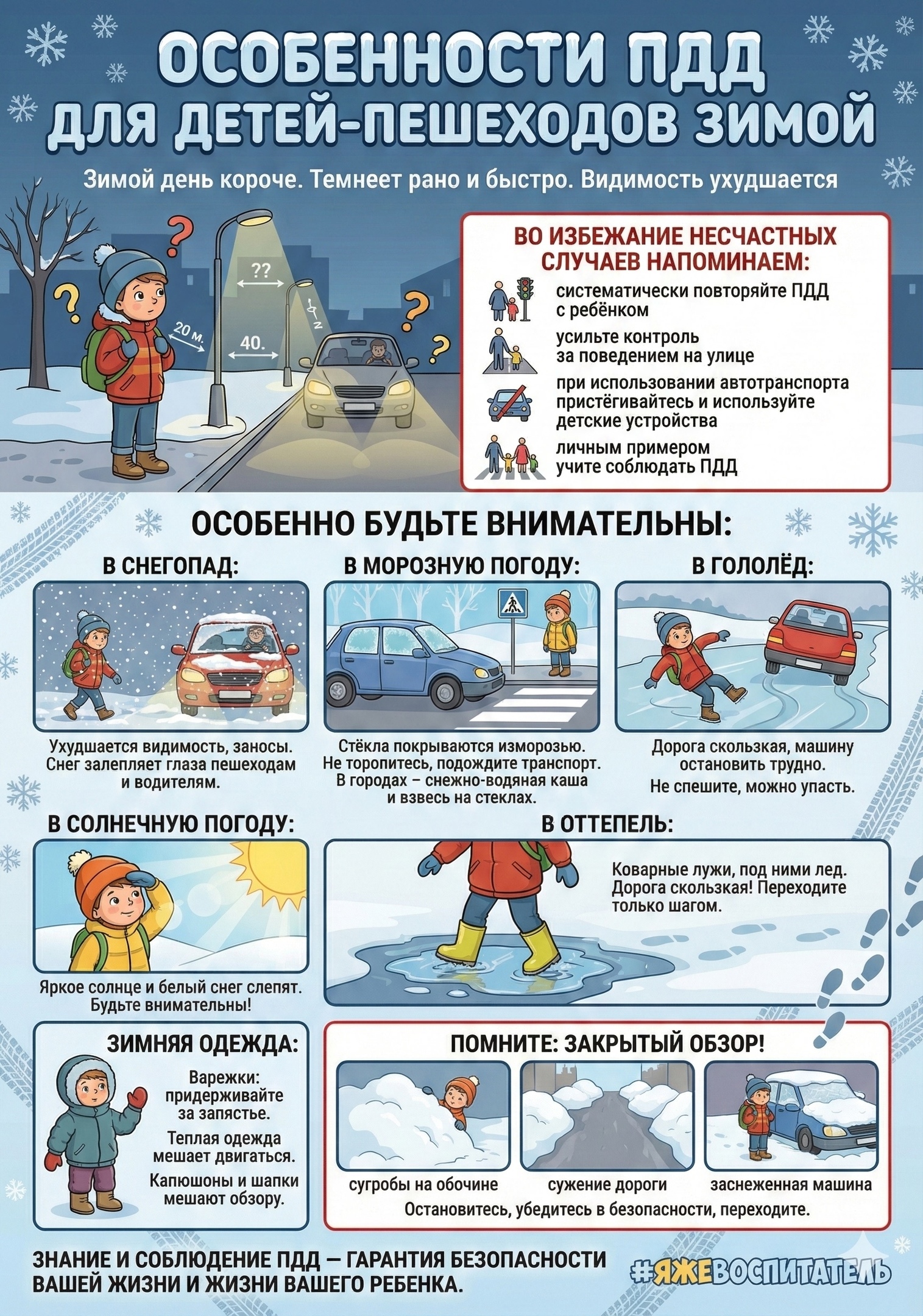 ОСОБЕННОСТИ ПДД ДЛЯ ДЕТЕЙ-ПЕШЕХОДОВ ЗИМОЙ

Зимой день короче. Темнеет рано и быстро. Видимость ухудшается

??
20 м.
40.

ВО ИЗБЕЖАНИЕ НЕСЧАСТНЫХ СЛУЧАЕВ НАПОМИНАЕМ:

систематически повторяйте ПДД с ребёнком

усильте контроль за поведением на улице

при использовании автотранспорта пристёгивайтесь и используйте детские устройства

личным примером учите соблюдать ПДД

ОСОБЕННО БУДЬТЕ ВНИМАТЕЛЬНЫ:

В СНЕГОПАД:

Ухудшается видимость, заносы. Снег залепляет глаза пешеходам и водителям.

В МОРОЗНУЮ ПОГОДУ:

Стёкла покрываются изморозью. Не торопитесь, подождите транспорт. В городах – снежно-водяная каша и взвесь на стеклах.

В ГОЛОЛЁД:

Дорога скользкая, машину остановить трудно.

Не спешите, можно упасть.

В СОЛНЕЧНУЮ ПОГОДУ:

Яркое солнце и белый снег слепят. Будьте внимательны!

В ОТТЕПЕЛЬ:

Коварные лужи, под ними лед. Дорога скользкая! Переходите только шагом.

ЗИМНЯЯ ОДЕЖДА:

Варежки: придерживайте за запястье.

Теплая одежда мешает двигаться.

Капюшоны и шапки мешают обзору.

ПОМНИТЕ: ЗАКРЫТЫЙ ОБЗОР!

сугробы на обочине

сужение дороги

заснеженная машина

Остановитесь, убедитесь в безопасности, переходите.

ЗНАНИЕ И СОБЛЮДЕНИЕ ПДД — ГАРАНТИЯ БЕЗОПАСНОСТИ ВАШЕЙ ЖИЗНИ И ЖИЗНИ ВАШЕГО РЕБЕНКА.

#ЯЖЕВОСПИТАТЕЛЬ